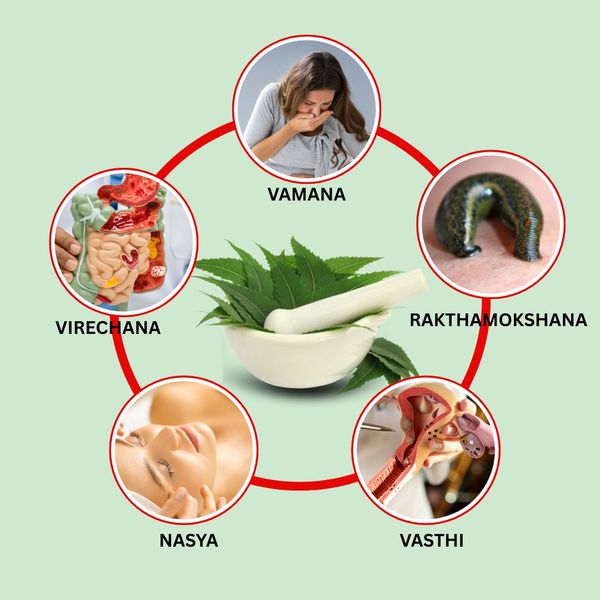 VAMANA

VIRECHANA

RAKTHAMOKSHANA

NASYA

VASTHI